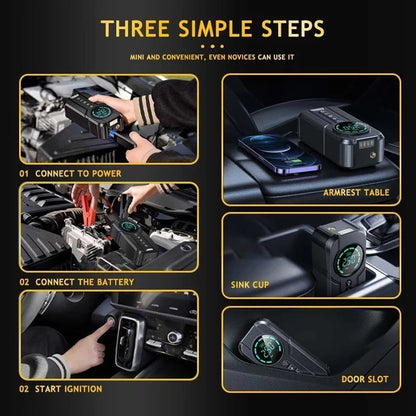 THREE SIMPLE STEPS

MINI AND CONVENIENT, EVEN NOVICES CAN USE IT

01 CONNECT TO POWER

02 CONNECT THE BATTERY

02 START IGNITION

ARMREST TABLE

SINK CUP

DOOR SLOT