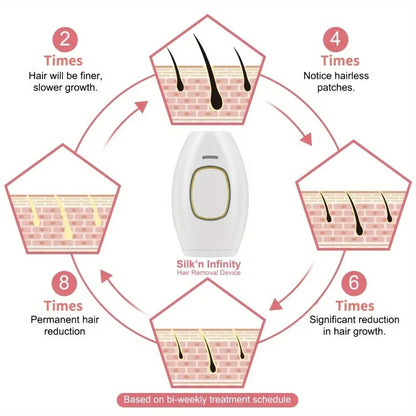 2
Times
Hair will be finer, slower growth.

4
Times
Notice hairless patches.

Silk'n Infinity
Hair Removal Device

8
Times
Permanent hair reduction

6
Times
Significant reduction in hair growth.

Based on bi-weekly treatment schedule