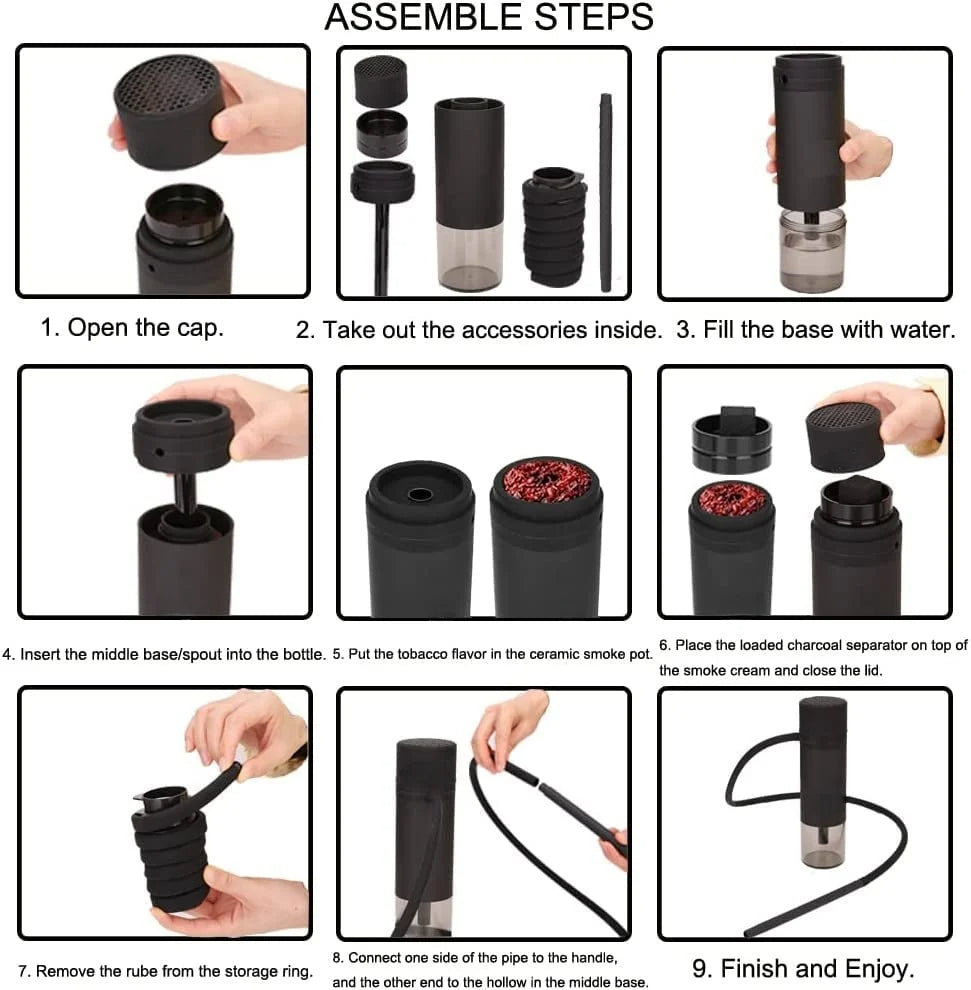 ASSEMBLE STEPS

1. Open the cap.

2. Take out the accessories inside.

3. Fill the base with water.

4. Insert the middle base/spout into the bottle.

5. Put the tobacco flavor in the ceramic smoke pot.

6. Place the loaded charcoal separator on top of the smoke cream and close the lid.

7. Remove the rube from the storage ring.

8. Connect one side of the pipe to the handle, and the other end to the hollow in the middle base.

9. Finish and Enjoy.